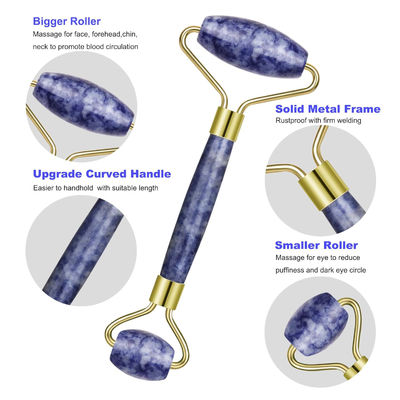 Bigger Roller
Massage for face, forehead,chin, neck to promote blood circulation

Upgrade Curved Handle
Easier to handhold with suitable length

Solid Metal Frame
Rustproof with firm welding

Smaller Roller
Massage for eye to reduce puffiness and dark eye circle